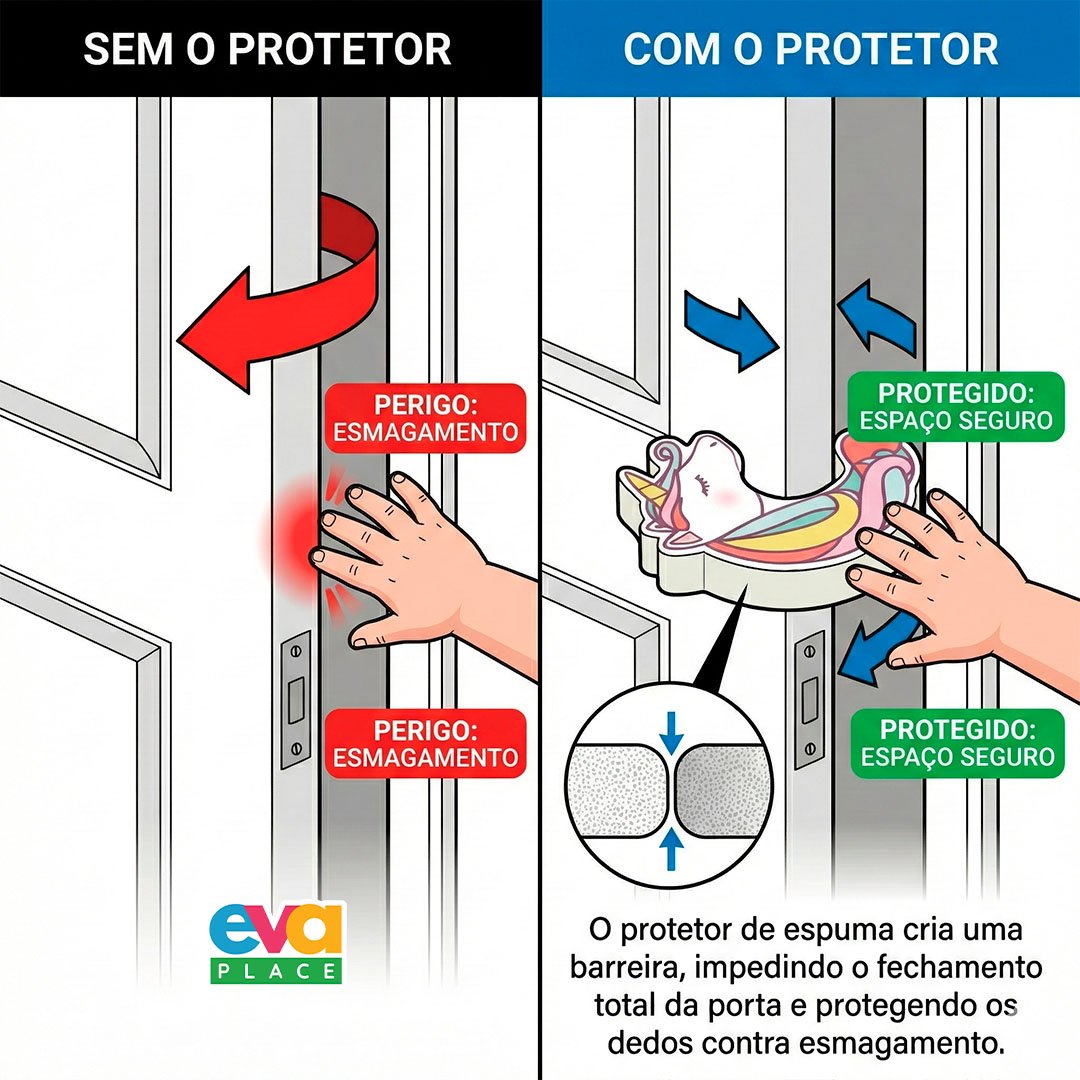 SEM O PROTETOR

PERIGO: ESMAGAMENTO

PERIGO: ESMAGAMENTO

eva PLACE

COM O PROTETOR

PROTEGIDO: ESPAÇO SEGURO

PROTEGIDO: ESPAÇO SEGURO

O protetor de espuma cria uma barreira, impedindo o fechamento total da porta e protegendo os dedos contra esmagamento.